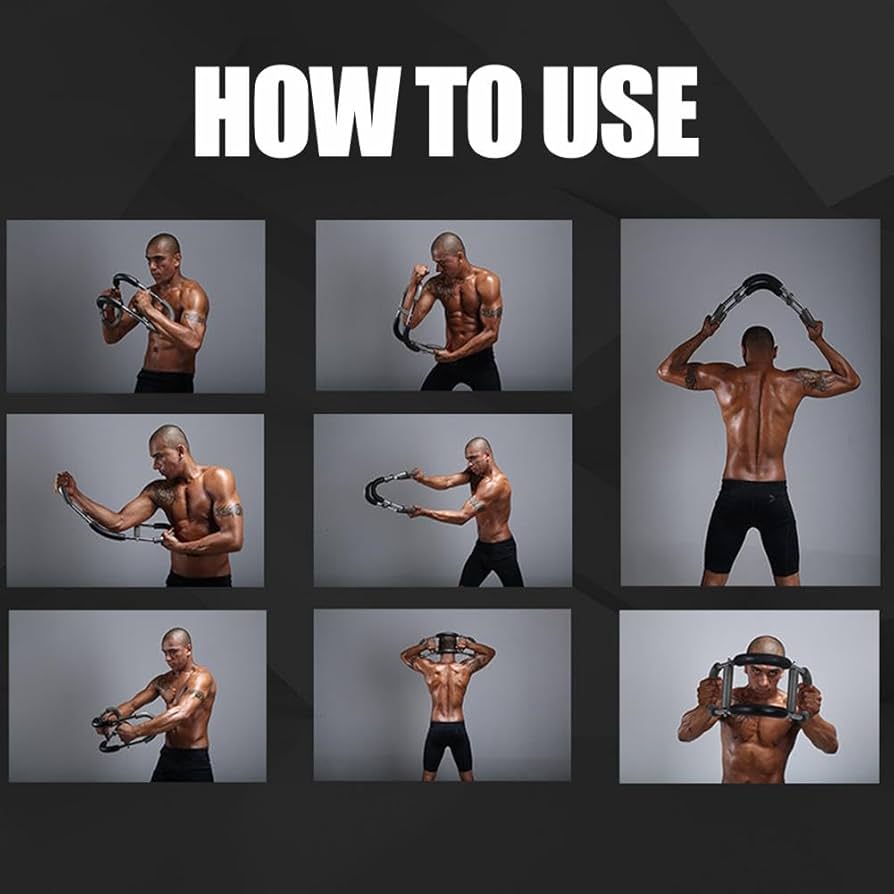 HOW TO USE