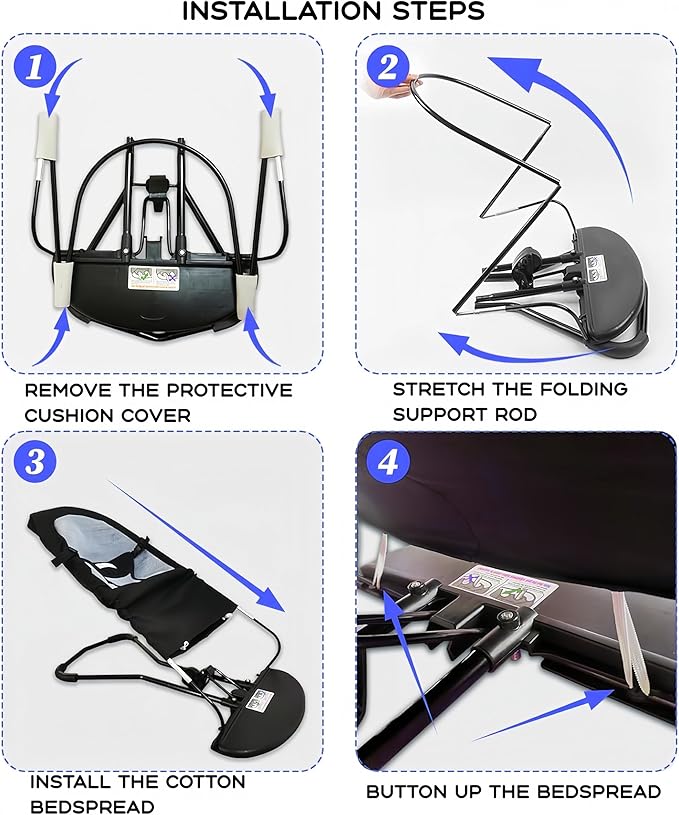 INSTALLATION STEPS

1

REMOVE THE PROTECTIVE CUSHION COVER

2

STRETCH THE FOLDING SUPPORT ROD

3

INSTALL THE COTTON BEDSPREAD

4

BUTTON UP THE BEDSPREAD