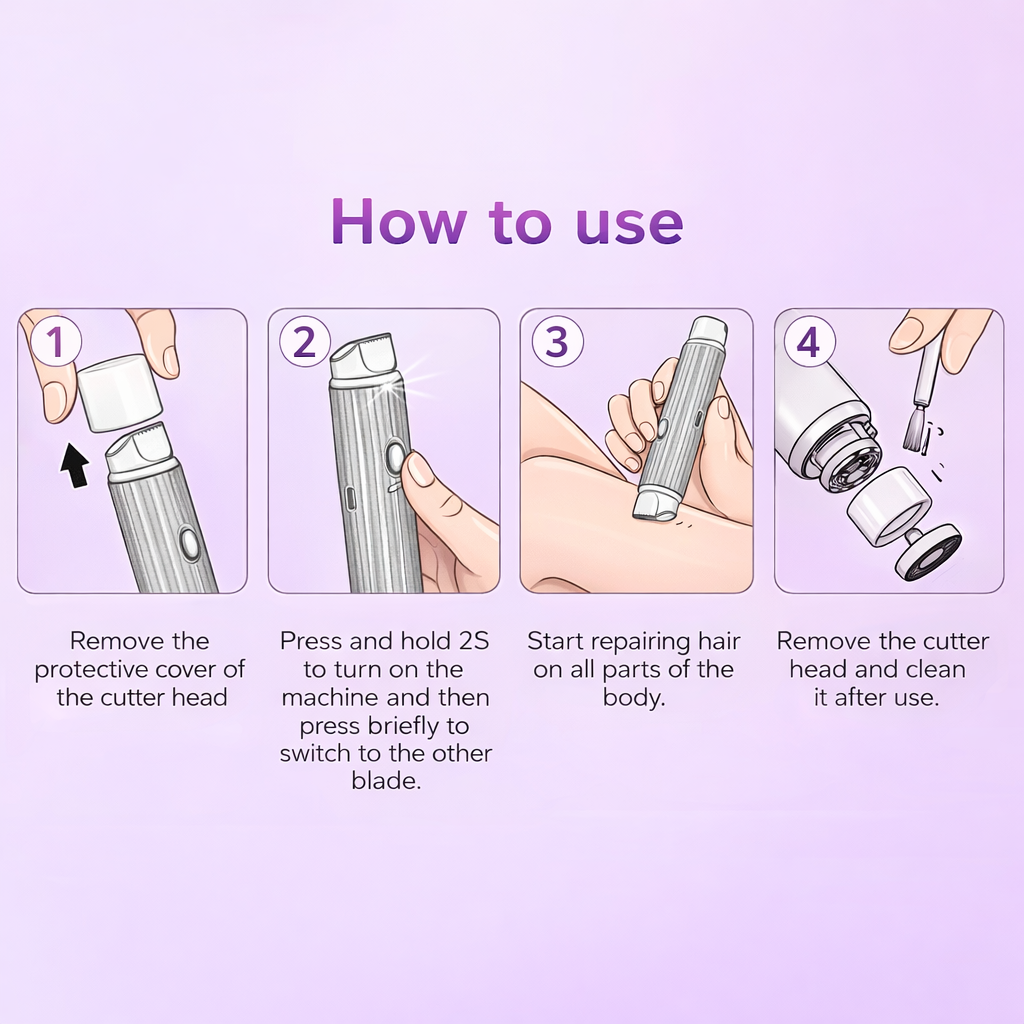 How to use

1

Remove the protective cover of the cutter head

2

Press and hold 2S to turn on the machine and then press briefly to switch to the other blade.

3

Start repairing hair on all parts of the body.

4

Remove the cutter head and clean it after use.